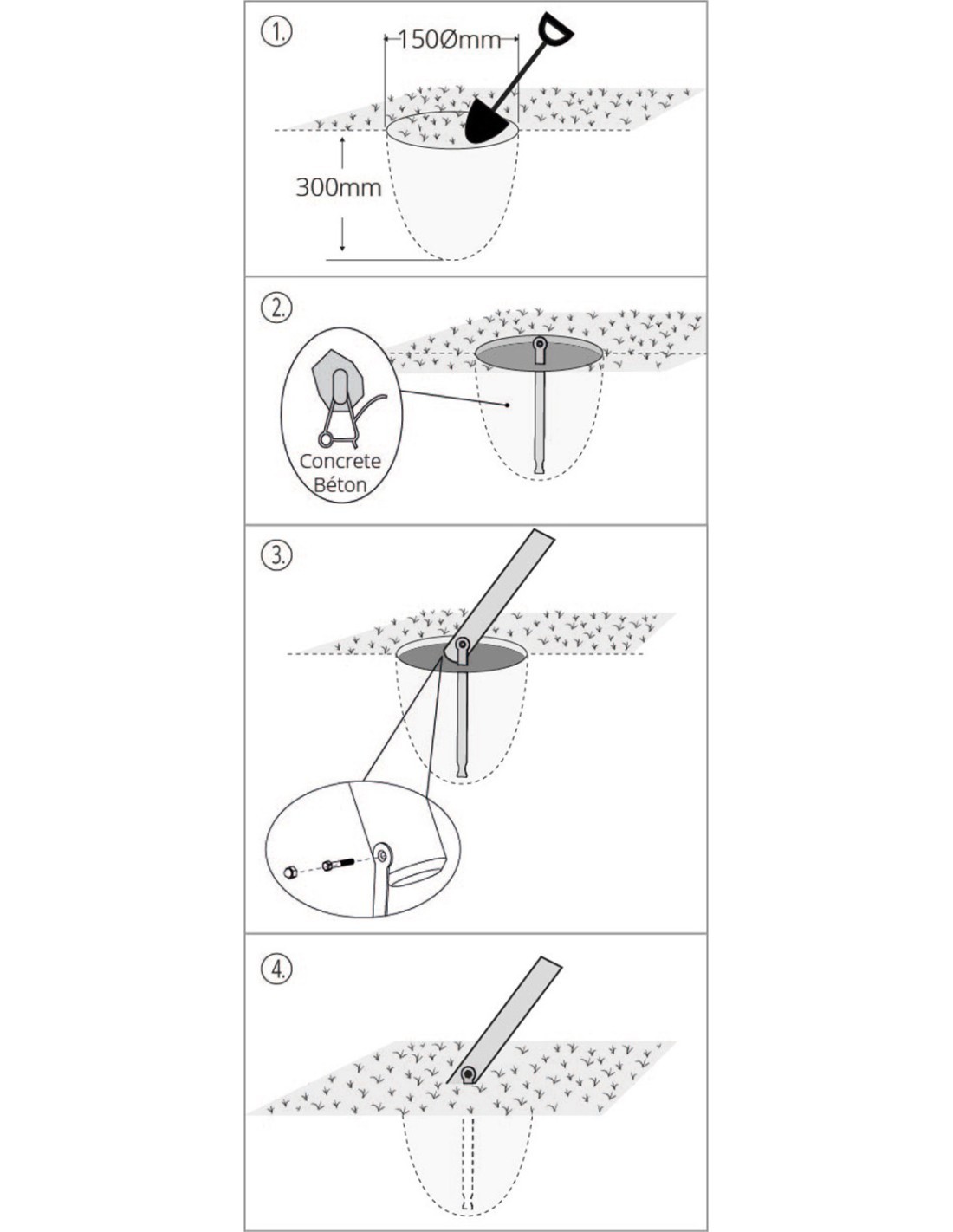 1.

150Ømm

300mm

2.

Concrete
Béton

3.

4.